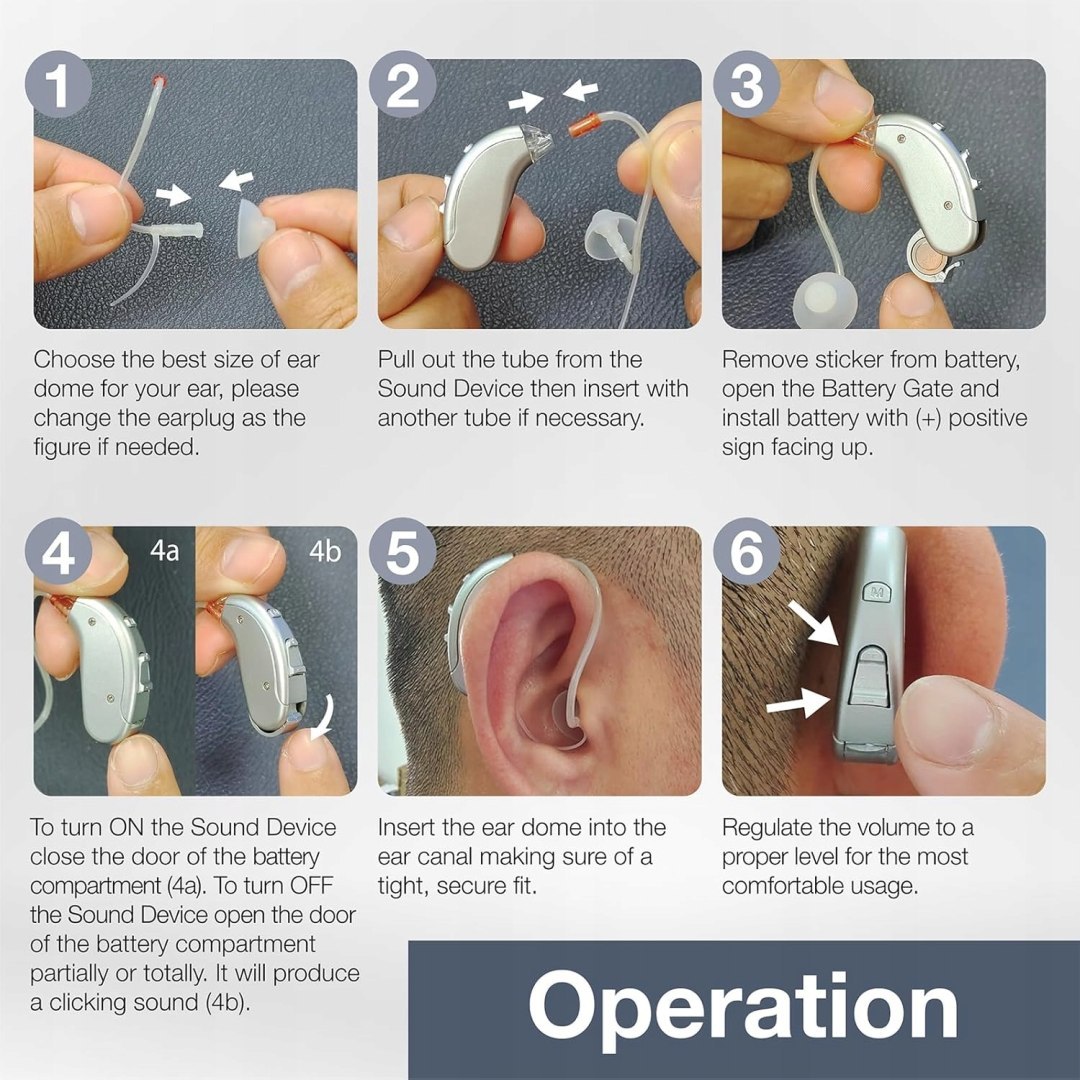 1

Choose the best size of ear dome for your ear, please change the earplug as the figure if needed.

2

Pull out the tube from the Sound Device then insert with another tube if necessary.

3

Remove sticker from battery, open the Battery Gate and install battery with (+) positive sign facing up.

4

4a

4b

To turn ON the Sound Device close the door of the battery compartment (4a). To turn OFF the Sound Device open the door of the battery compartment partially or totally. It will produce a clicking sound (4b).

5

Insert the ear dome into the ear canal making sure of a tight, secure fit.

6

M

Regulate the volume to a proper level for the most comfortable usage.

Operation